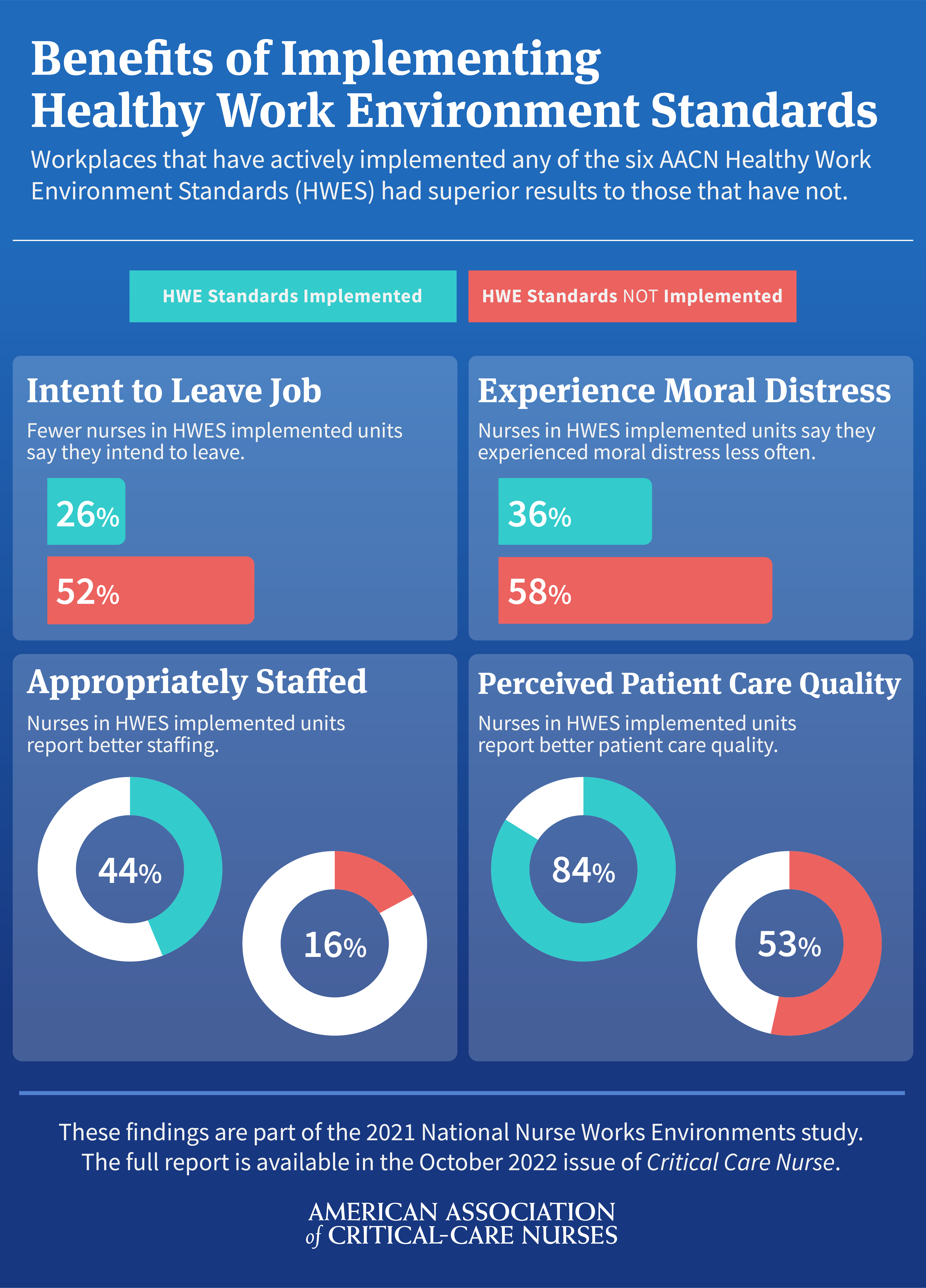 Benefits of Implementing Healthy Work Environment Standards

Workplaces that have actively implemented any of the six AACN Healthy Work Environment Standards (HWES) had superior results to those that have not.

HWE Standards Implemented

HWE Standards NOT Implemented

Intent to Leave Job

Fewer nurses in HWES implemented units say they intend to leave.

26%

52%

Experience Moral Distress

Nurses in HWES implemented units say they experienced moral distress less often.

36%

58%

Appropriately Staffed

Nurses in HWES implemented units report better staffing.

44%

16%

Perceived Patient Care Quality

Nurses in HWES implemented units report better patient care quality.

84%

53%

These findings are part of the 2021 National Nurse Works Environments study. The full report is available in the October 2022 issue of Critical Care Nurse.

AMERICAN ASSOCIATION of CRITICAL-CARE NURSES